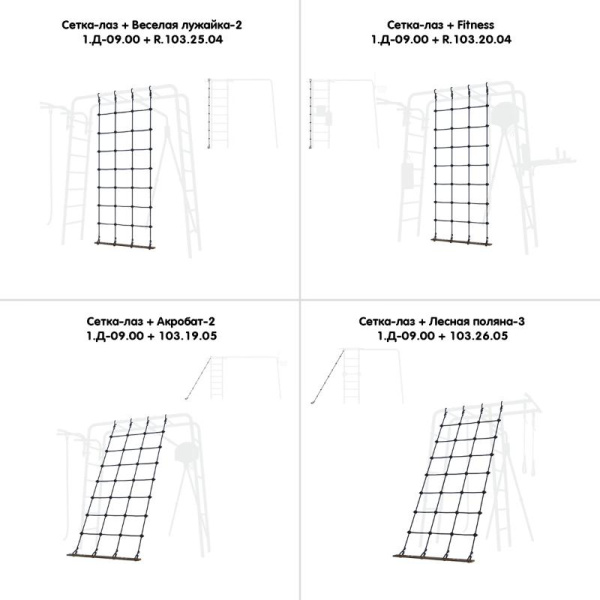 Сетка-лаз + Веселая лужайка-2
1.Д-09.00 + R.103.25.04

Сетка-лаз + Fitness
1.Д-09.00 + R.103.20.04

Сетка-лаз + Акробат-2
1.Д-09.00 + 103.19.05

Сетка-лаз + Лесная поляна-3
1.Д-09.00 + 103.26.05